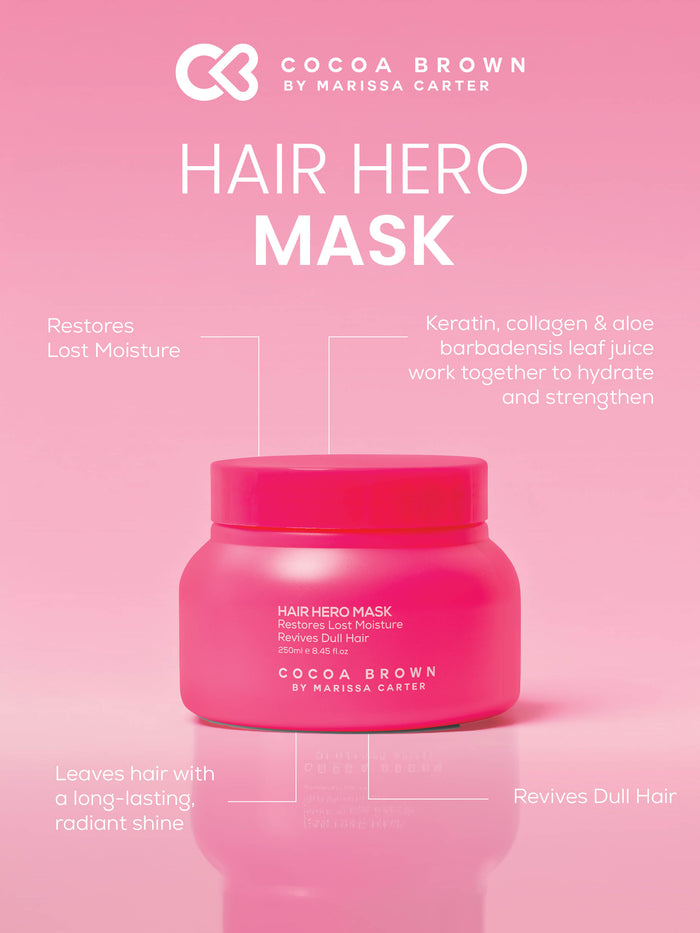 COCOA BROWN
BY MARISSA CARTER

HAIR HERO
MASK

Restores Lost Moisture

Keratin, collagen & aloe barbadensis leaf juice work together to hydrate and strengthen

HAIR HERO MASK
Restores Lost Moisture
Revives Dull Hair
250ml e 8.45 fl.oz

COCOA BROWN
BY MARISSA CARTER

Leaves hair with a long-lasting, radiant shine

Revives Dull Hair